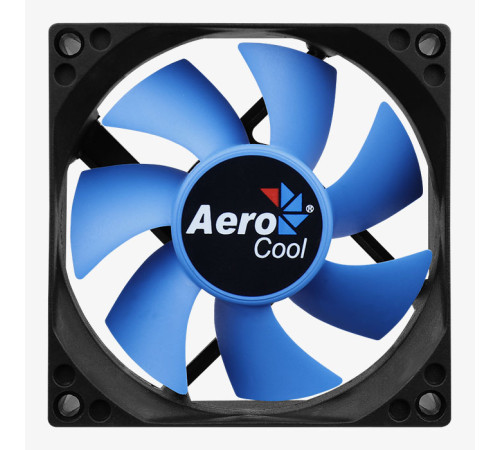 Aero®
Cool