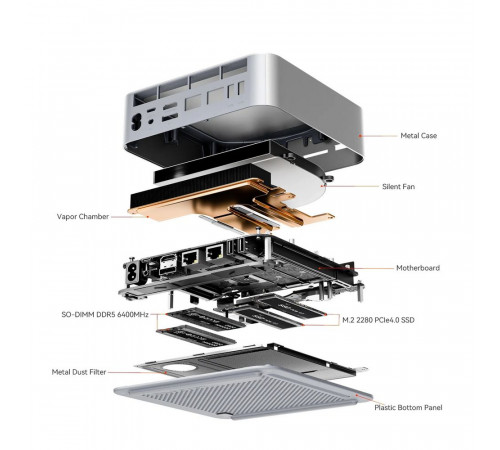 Metal Case

Silent Fan

Vapor Chamber

Motherboard

SO-DIMM DDR5 6400MHz

M.2 2280 PCIe4.0 SSD

Metal Dust Filter

Plastic Bottom Panel