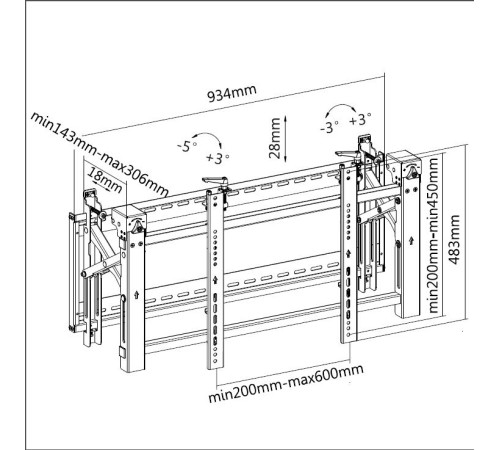 934mm

min143mm-max306mm

18mm

-5°

+3°

28mm

-3°

+3°

min200mm-min450mm

483mm

min200mm-max600mm