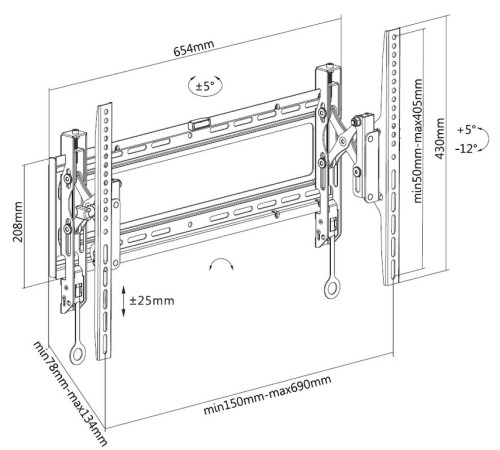 654mm

±5°

min50mm-max405mm

430mm

+5°

-12°

208mm

±25mm

min78mm-max134mm

min150mm-max690mm