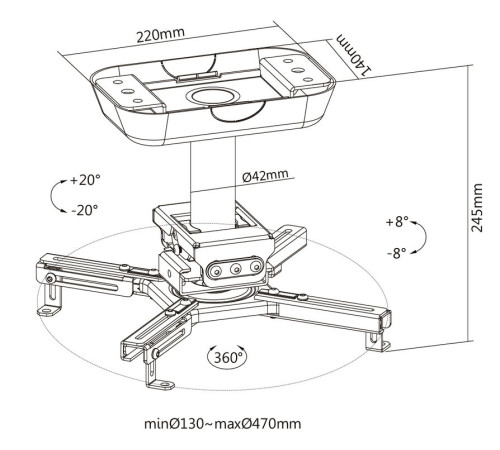 220mm

140mm

Ø42mm

+20°

-20°

+8°

-8°

245mm

360°

minØ130~maxØ470mm