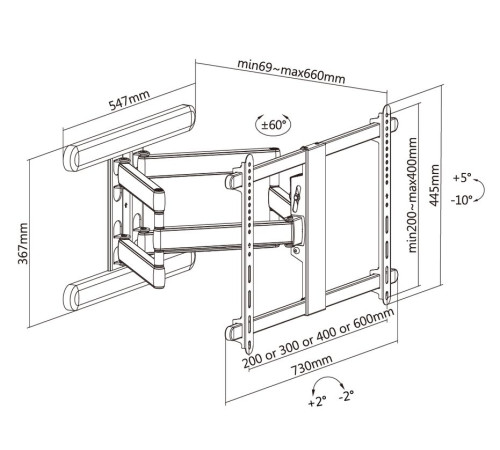 min69~max660mm

547mm

±60°

367mm

min200~max400mm

445mm

+5°

-10°

200 or 300 or 400 or 600mm

730mm

+2°

-2°