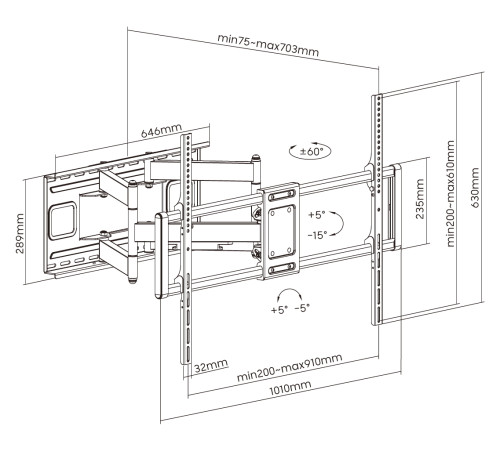 min75~max703mm

646mm

±60°

289mm

+5°

-15°

235mm

min200~max610mm

630mm

+5° -5°

32mm

min200~max910mm

1010mm